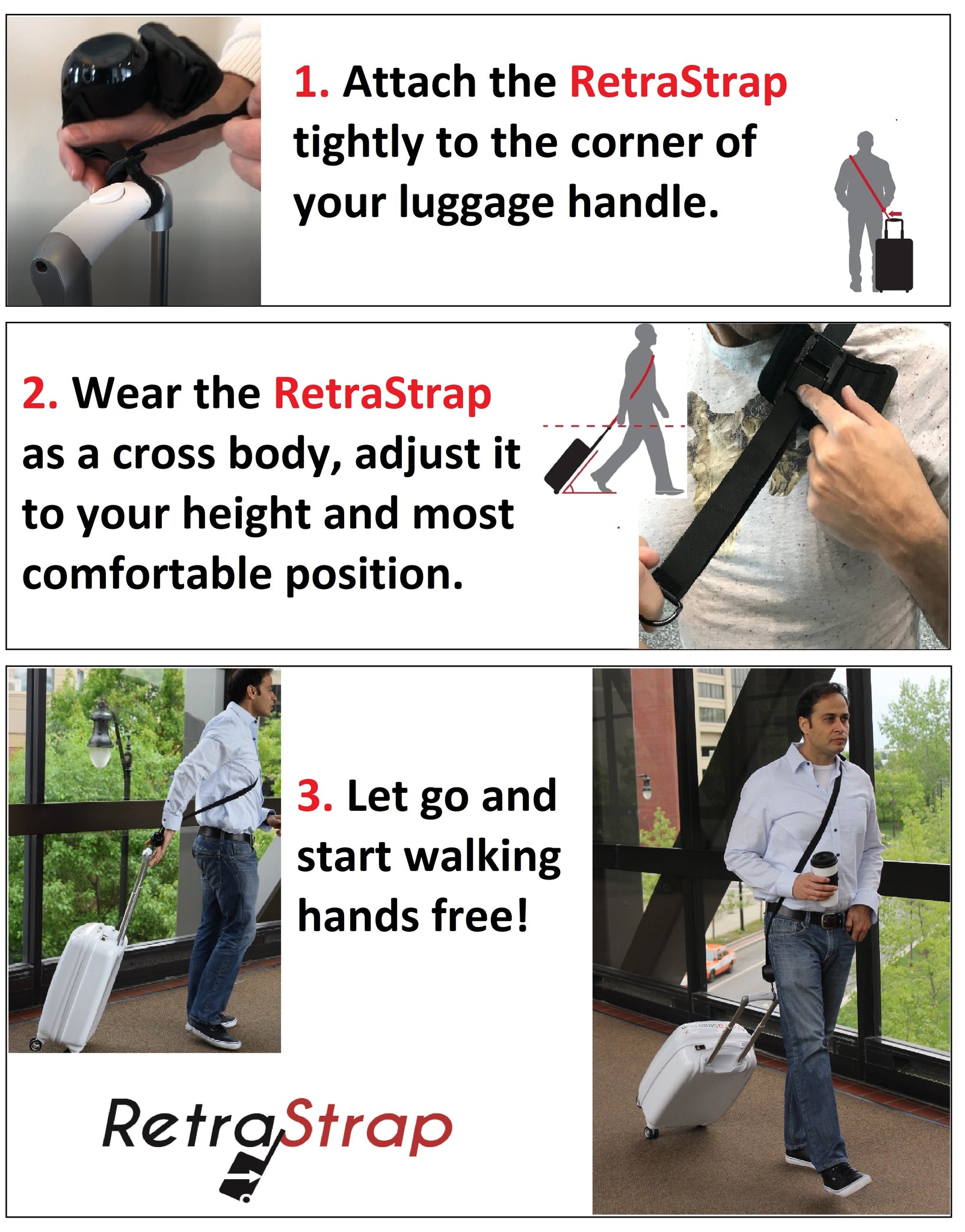 1. Attach the RetraStrap tightly to the corner of your luggage handle.

2. Wear the RetraStrap as a cross body, adjust it to your height and most comfortable position.

3. Let go and start walking hands free!

RetraStrap